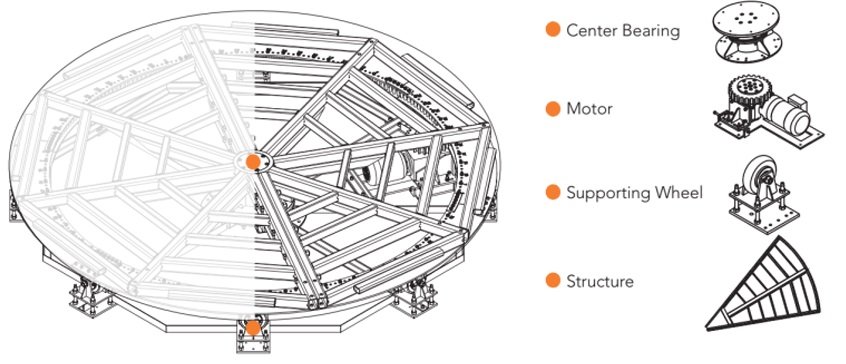 Center Bearing

Motor

Supporting Wheel

Structure