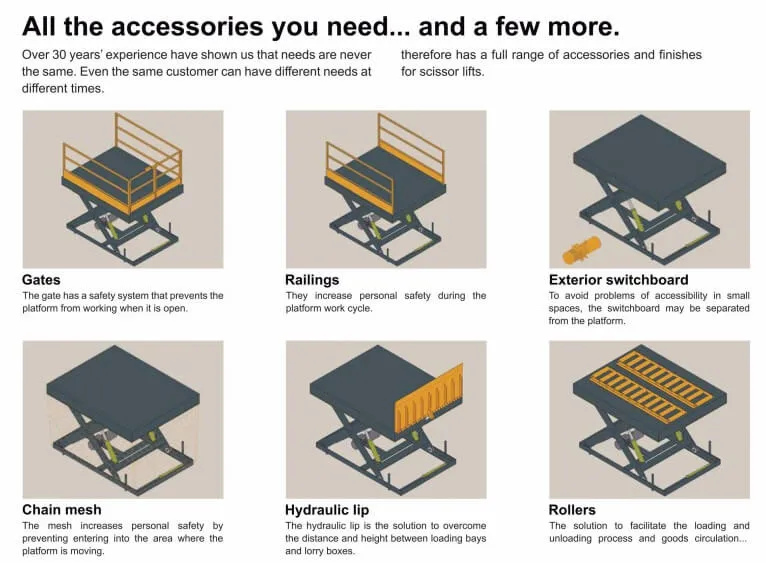 All the accessories you need... and a few more.

Over 30 years' experience have shown us that needs are never the same. Even the same customer can have different needs at different times.

therefore has a full range of accessories and finishes for scissor lifts.

Gates
The gate has a safety system that prevents the platform from working when it is open.

Railings
They increase personal safety during the platform work cycle.

Exterior switchboard
To avoid problems of accessibility in small spaces, the switchboard may be separated from the platform.

Chain mesh
The mesh increases personal safety by preventing entering into the area where the platform is moving.

Hydraulic lip
The hydraulic lip is the solution to overcome the distance and height between loading bays and lorry boxes.

Rollers
The solution to facilitate the loading and unloading process and goods circulation...